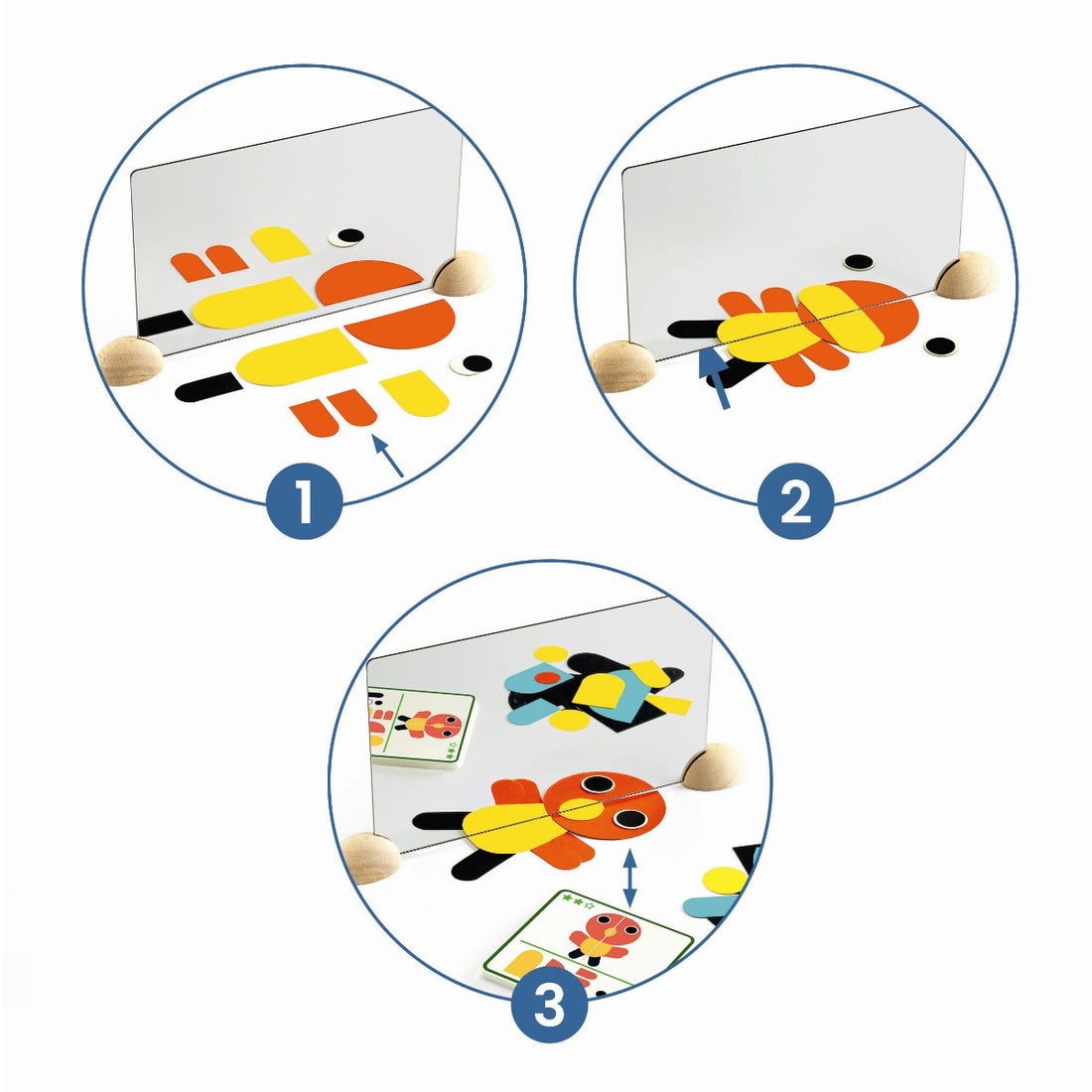 1

2

3